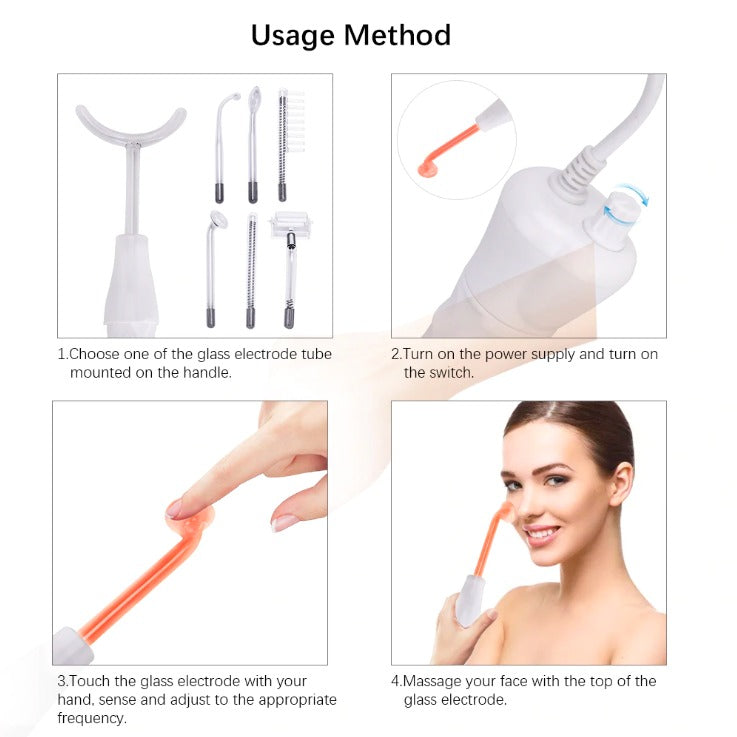 Usage Method

1.Choose one of the glass electrode tube mounted on the handle.

2.Turn on the power supply and turn on the switch.

3.Touch the glass electrode with your hand, sense and adjust to the appropriate frequency.

4.Massage your face with the top of the glass electrode.